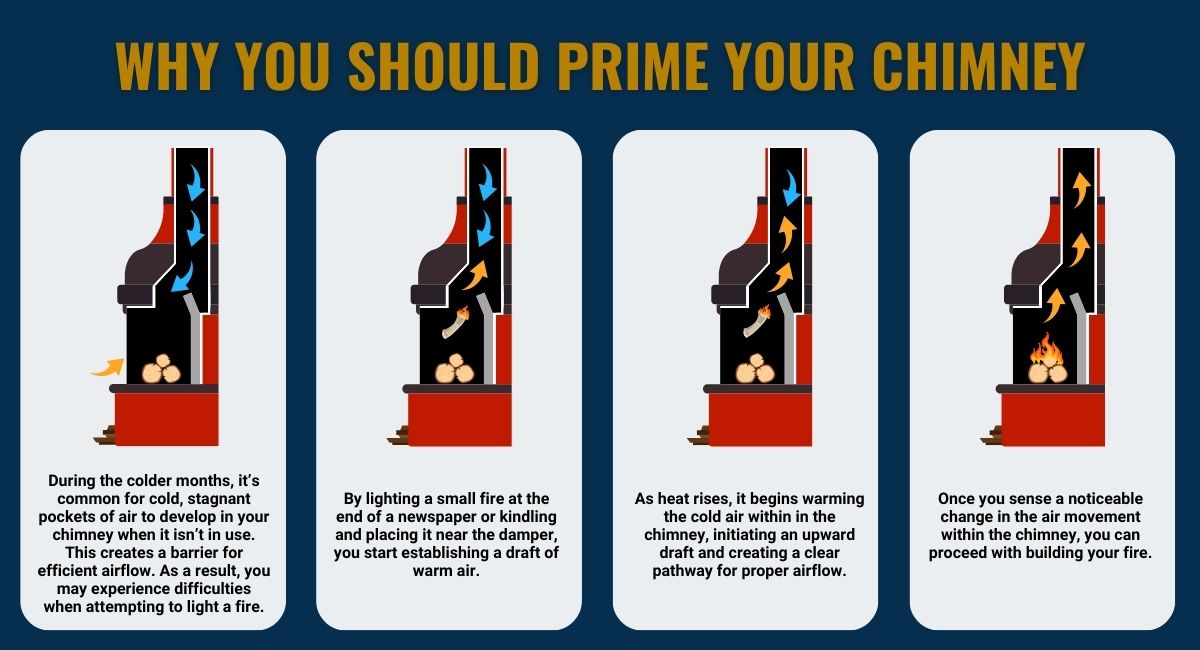 WHY YOU SHOULD PRIME YOUR CHIMNEY

During the colder months, it's common for cold, stagnant pockets of air to develop in your chimney when it isn't in use. This creates a barrier for efficient airflow. As a result, you may experience difficulties when attempting to light a fire.

By lighting a small fire at the end of a newspaper or kindling and placing it near the damper, you start establishing a draft of warm air.

As heat rises, it begins warming the cold air within in the chimney, initiating an upward draft and creating a clear pathway for proper airflow.

Once you sense a noticeable change in the air movement within the chimney, you can proceed with building your fire.